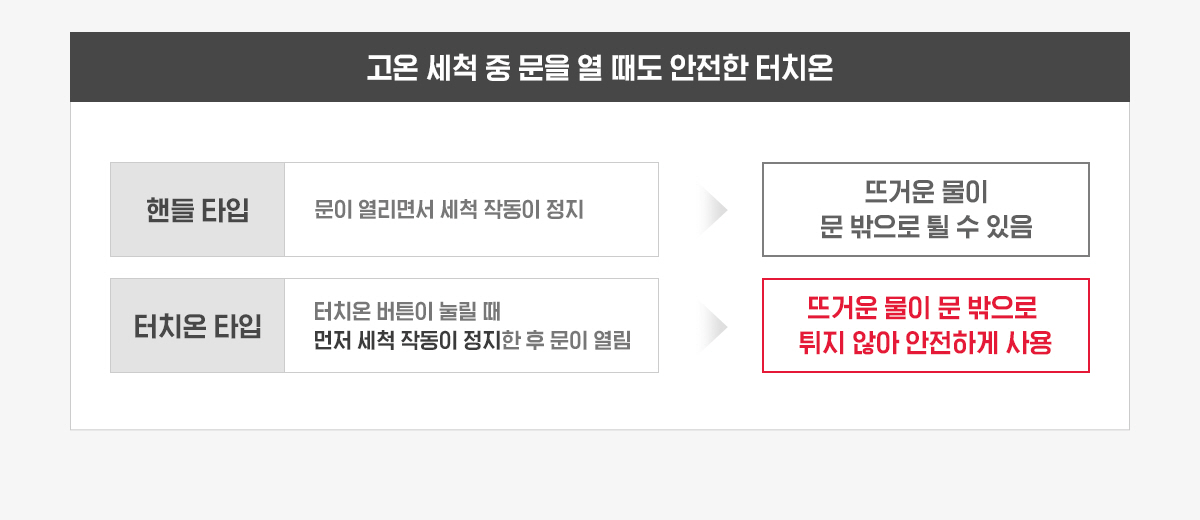 고온 세척 중 문을 열 때도 안전한 터치온

핸들 타입

문이 열리면서 세척 작동이 정지

뜨거운 물이
문 밖으로 튈 수 있음

터치온 타입

터치온 버튼이 눌릴 때
먼저 세척 작동이 정지한 후 문이 열림

뜨거운 물이 문 밖으로
튀지 않아 안전하게 사용